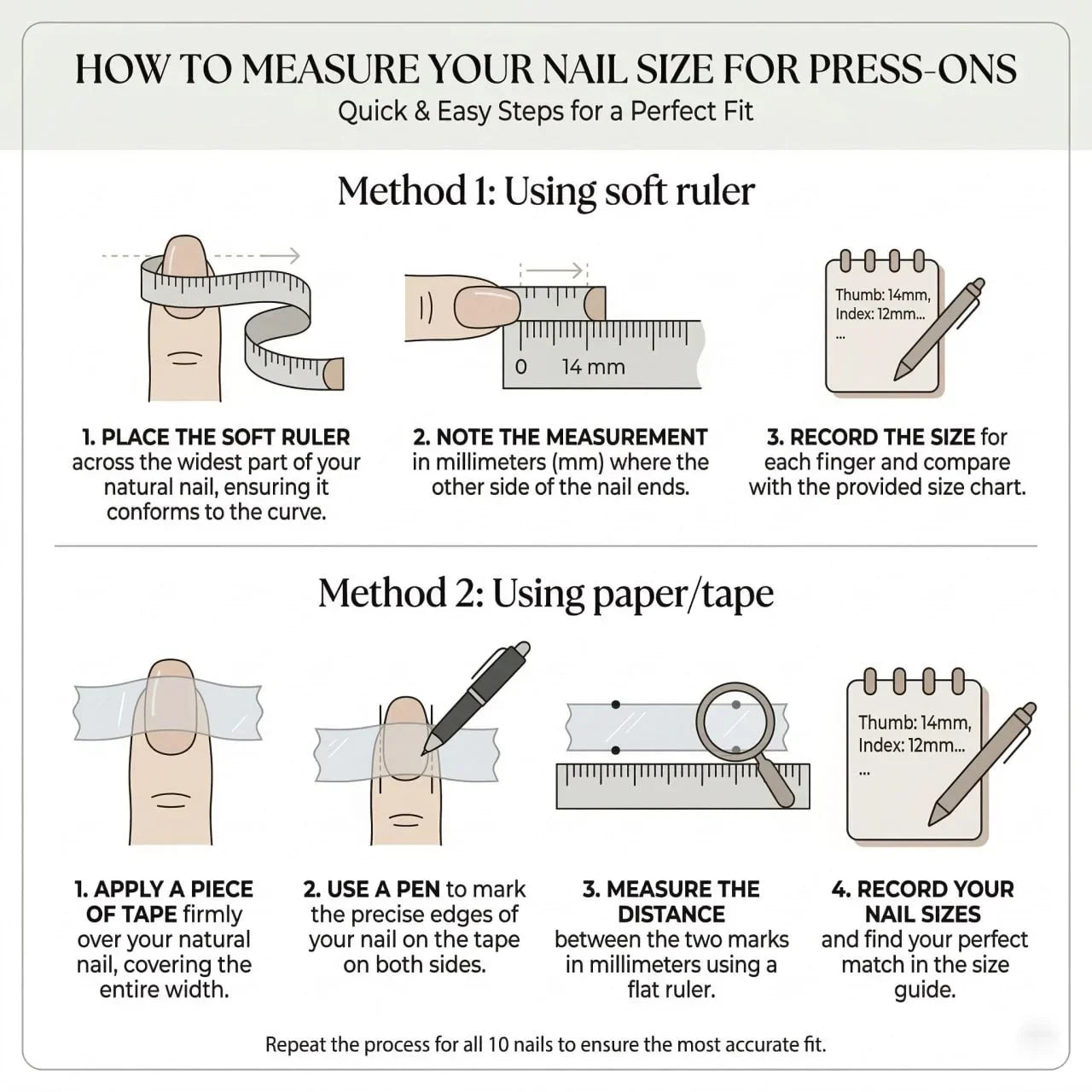 HOW TO MEASURE YOUR NAIL SIZE FOR PRESS-ONS

Quick & Easy Steps for a Perfect Fit

Method 1: Using soft ruler

0 14 mm

Thumb: 14mm,
Index: 12mm...
...

1. PLACE THE SOFT RULER across the widest part of your natural nail, ensuring it conforms to the curve.

2. NOTE THE MEASUREMENT in millimeters (mm) where the other side of the nail ends.

3. RECORD THE SIZE for each finger and compare with the provided size chart.

Method 2: Using paper/tape

Thumb: 14mm,
Index: 12mm...
...

1. APPLY A PIECE OF TAPE firmly over your natural nail, covering the entire width.

2. USE A PEN to mark the precise edges of your nail on the tape on both sides.

3. MEASURE THE DISTANCE between the two marks in millimeters using a flat ruler.

4. RECORD YOUR NAIL SIZES and find your perfect match in the size guide.

Repeat the process for all 10 nails to ensure the most accurate fit.