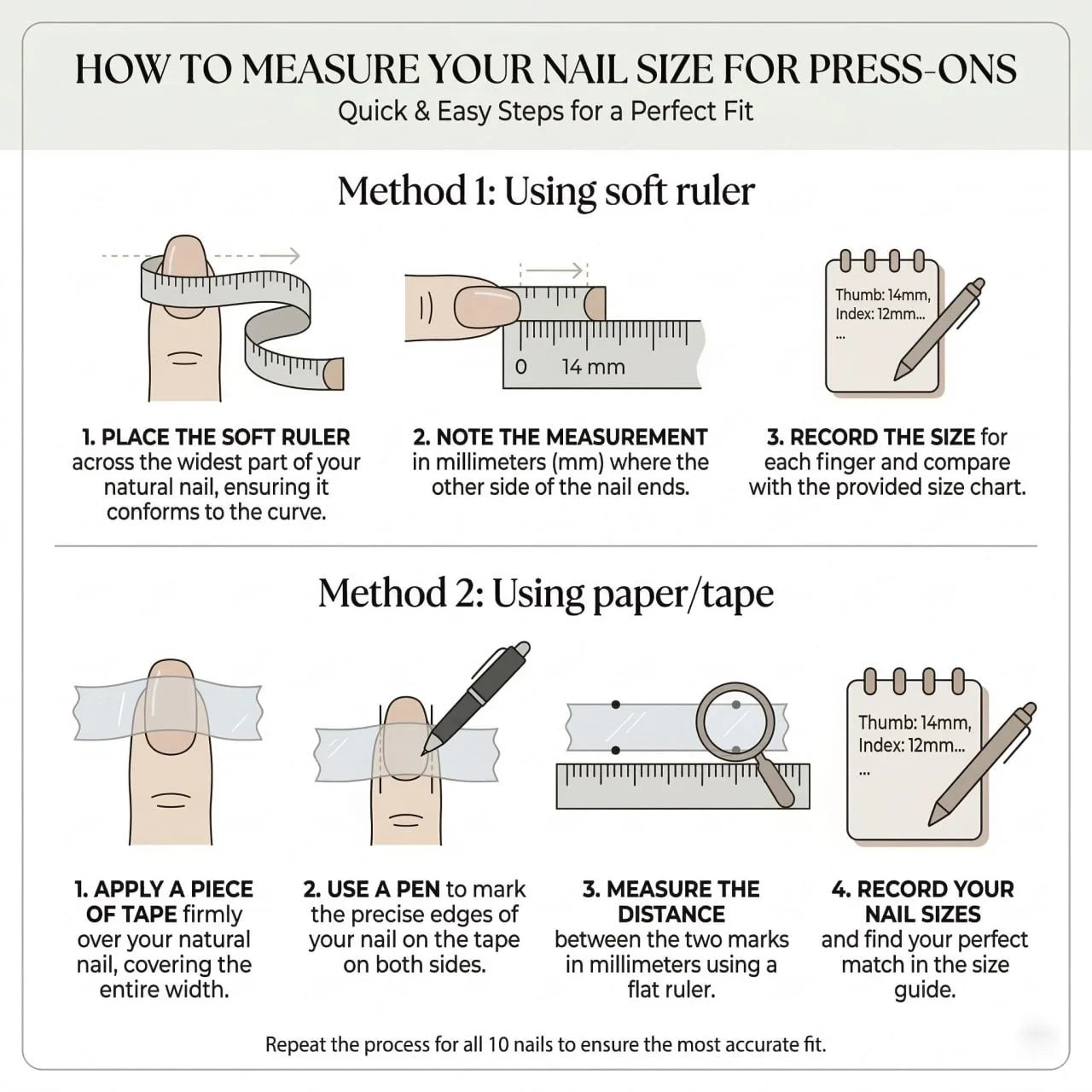 HOW TO MEASURE YOUR NAIL SIZE FOR PRESS-ONS
Quick & Easy Steps for a Perfect Fit

Method 1: Using soft ruler

0 14 mm

Thumb: 14mm,
Index: 12mm...
...

1. PLACE THE SOFT RULER across the widest part of your natural nail, ensuring it conforms to the curve.

2. NOTE THE MEASUREMENT in millimeters (mm) where the other side of the nail ends.

3. RECORD THE SIZE for each finger and compare with the provided size chart.

Method 2: Using paper/tape

Thumb: 14mm,
Index: 12mm...
...

1. APPLY A PIECE OF TAPE firmly over your natural nail, covering the entire width.

2. USE A PEN to mark the precise edges of your nail on the tape on both sides.

3. MEASURE THE DISTANCE between the two marks in millimeters using a flat ruler.

4. RECORD YOUR NAIL SIZES and find your perfect match in the size guide.

Repeat the process for all 10 nails to ensure the most accurate fit.