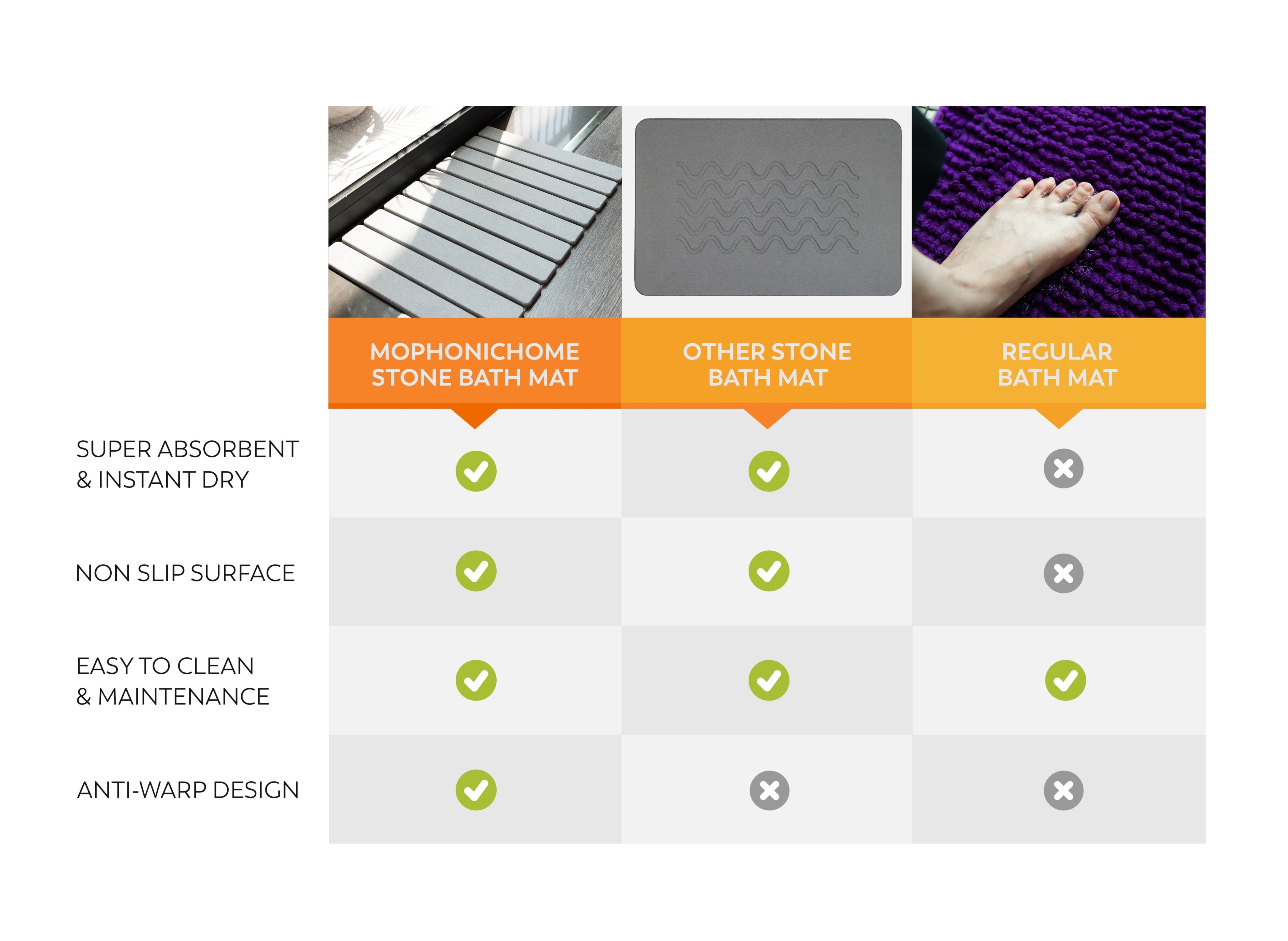 | | MOPHONICHOME STONE BATH MAT | OTHER STONE BATH MAT | REGULAR BATH MAT |
|---|---|---|---|
| SUPER ABSORBENT & INSTANT DRY | ✓ | ✓ | ✗ |
| NON SLIP SURFACE | ✓ | ✓ | ✗ |
| EASY TO CLEAN & MAINTENANCE | ✓ | ✓ | ✓ |
| ANTI-WARP DESIGN | ✓ | ✗ | ✗ |